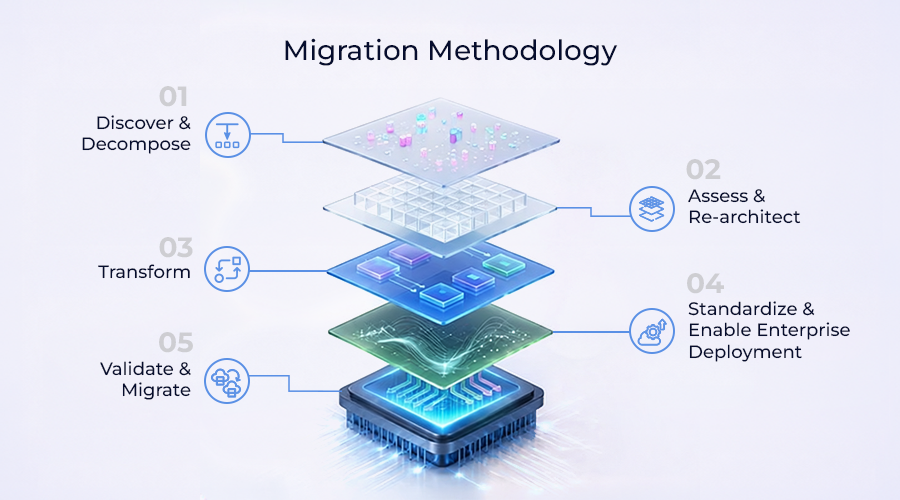 Migration Methodology

01
Discover & Decompose

02
Assess & Re-architect

03
Transform

04
Standardize & Enable Enterprise Deployment

05
Validate & Migrate